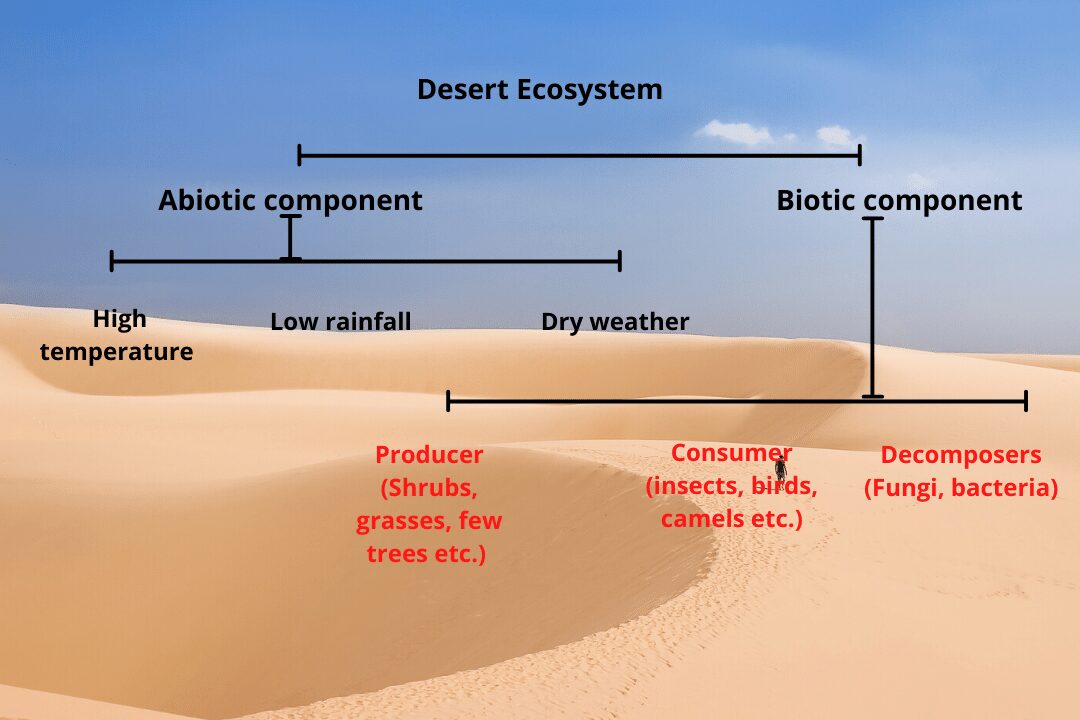 Desert Ecosystem

Abiotic component

Biotic component

High temperature

Low rainfall

Dry weather

Producer (Shrubs, grasses, few trees etc.)

Consumer (insects, birds, camels etc.)

Decomposers (Fungi, bacteria)