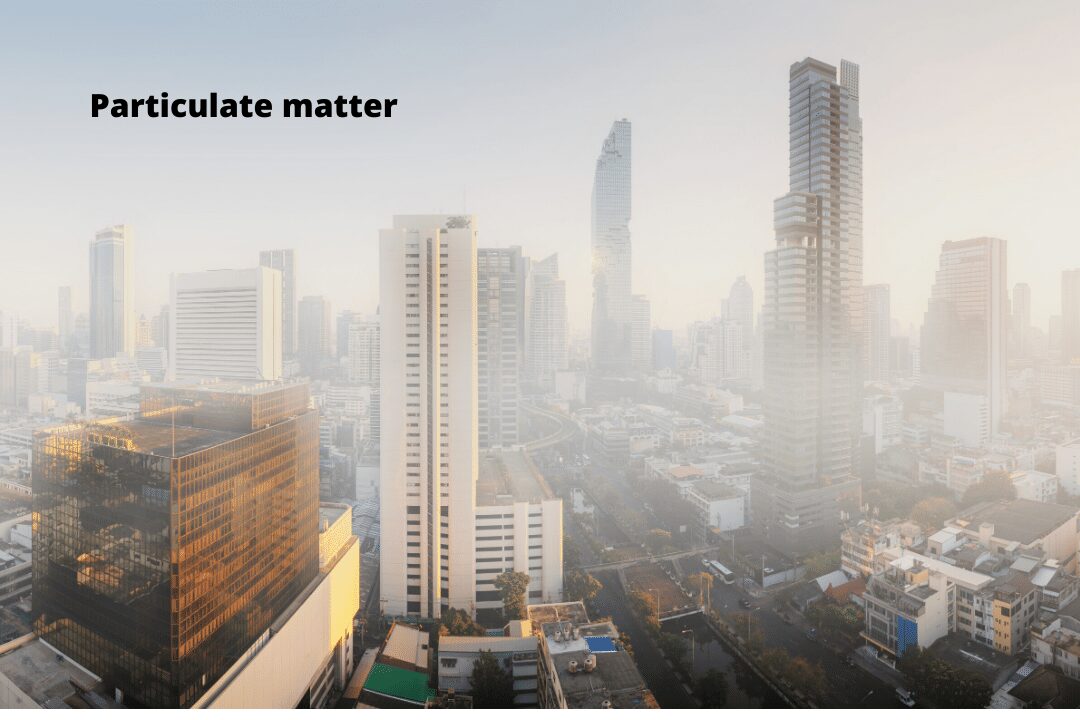 Particulate matter